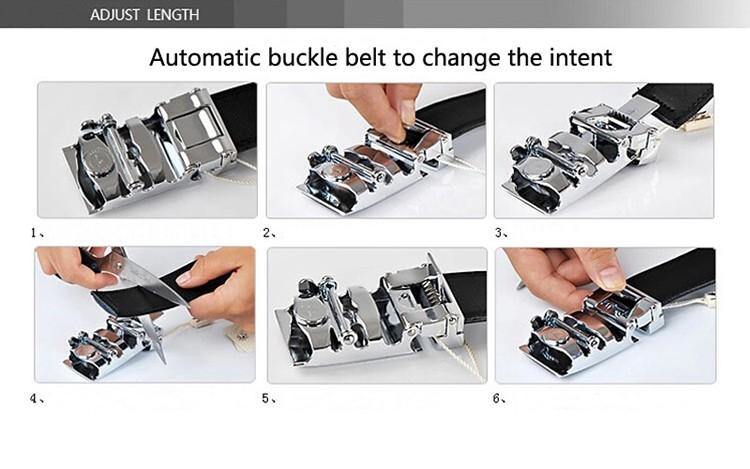 ADJUST LENGTH

Automatic buckle belt to change the intent

1、

2、

3、

4、

5、

6、