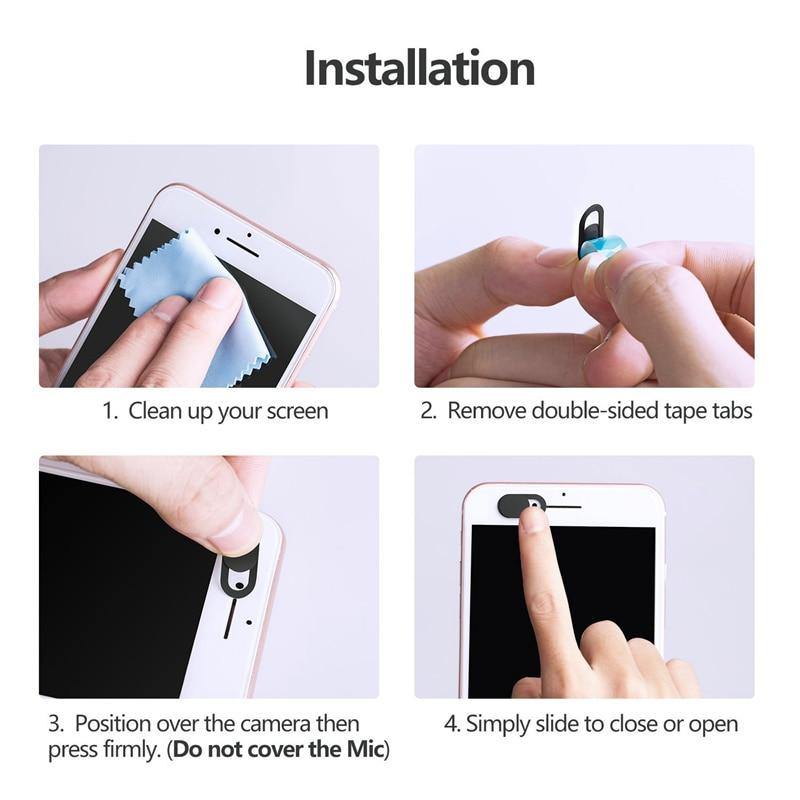 Installation

1. Clean up your screen

2. Remove double-sided tape tabs

3. Position over the camera then press firmly. (Do not cover the Mic)

4. Simply slide to close or open