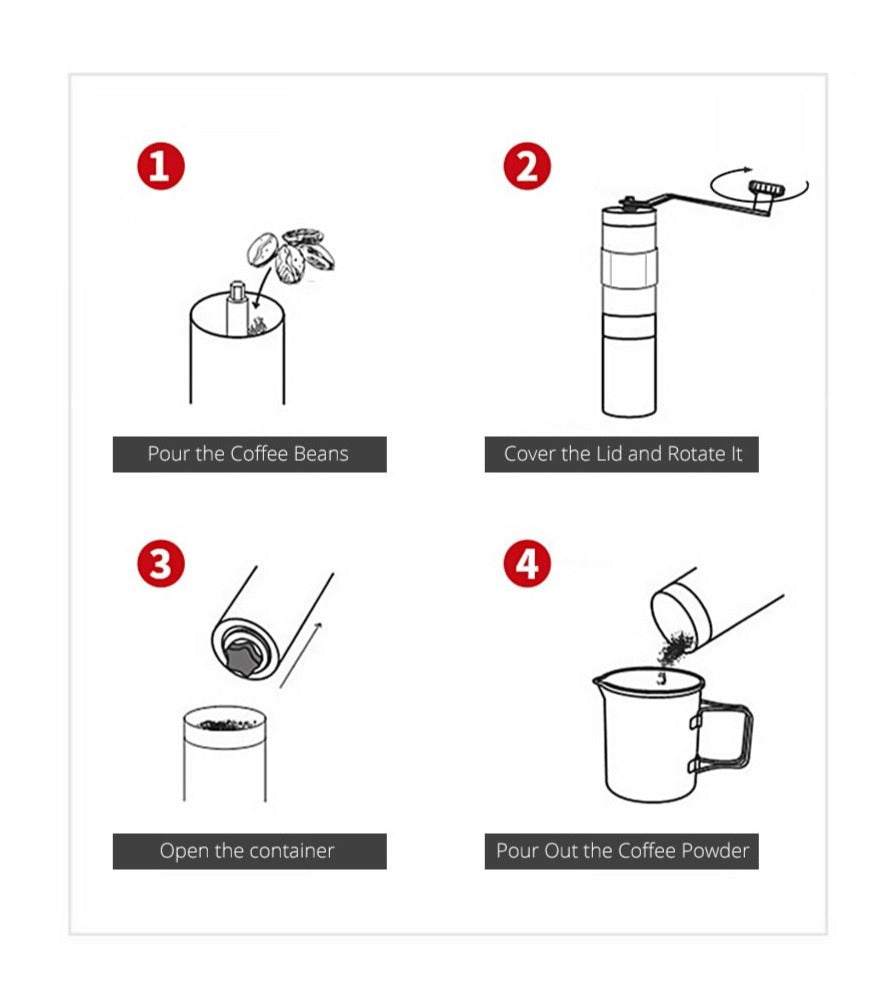 1

Pour the Coffee Beans

2

Cover the Lid and Rotate It

3

Open the container

4

Pour Out the Coffee Powder